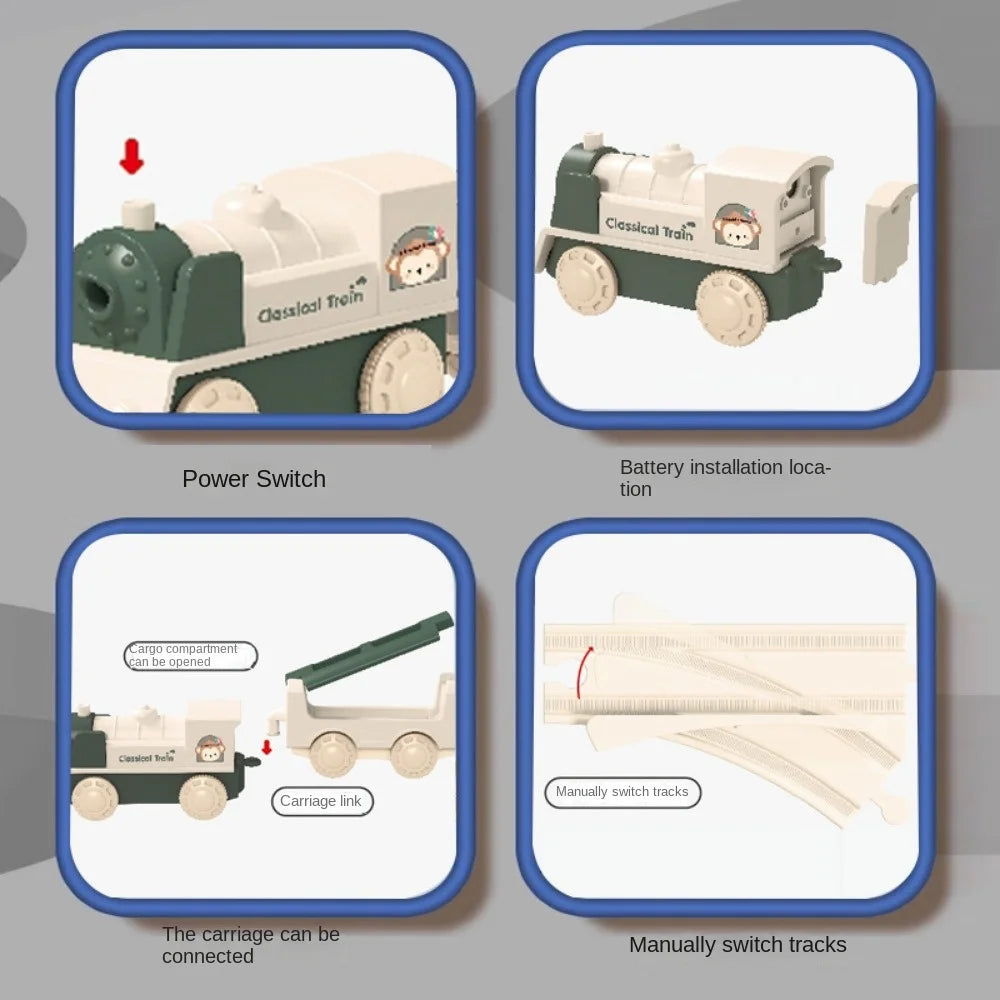 Classical Train

Power Switch

Classical Train

Battery installation location

Cargo compartment can be opened

Classical Train

Carriage link

The carriage can be connected

Manually switch tracks

Manually switch tracks